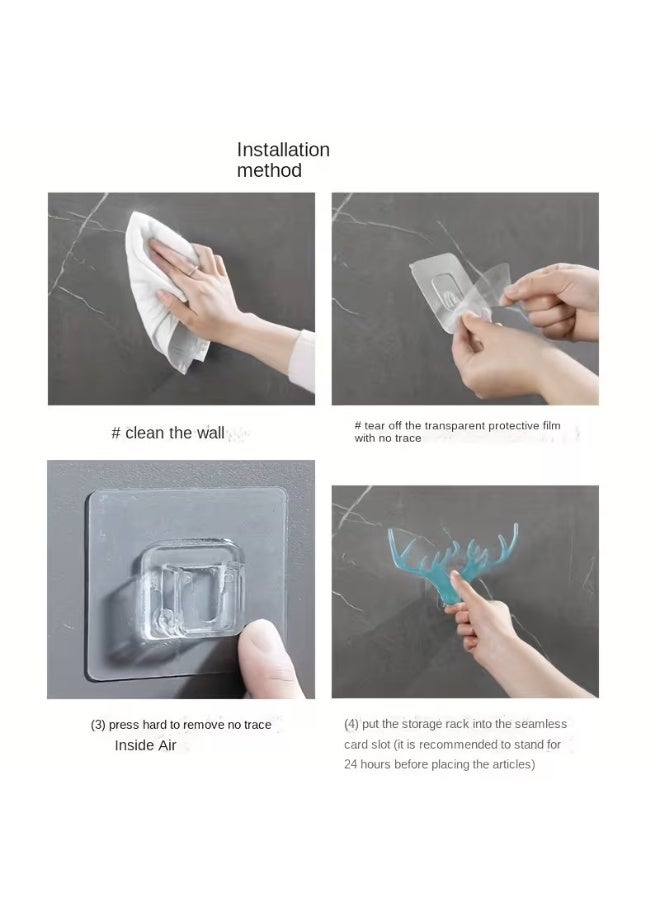 Installation method

# clean the wall

# tear off the transparent protective film with no trace

(3) press hard to remove no trace
Inside Air

(4) put the storage rack into the seamless card slot (it is recommended to stand for 24 hours before placing the articles)